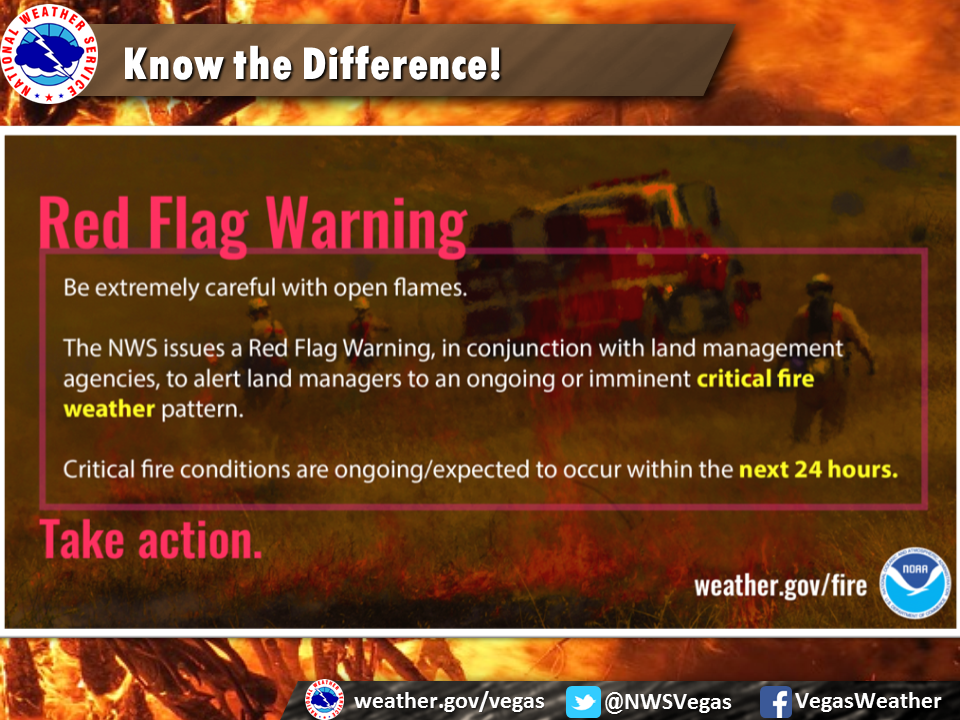 NATIONAL WEATHER SERVICE

Know the Difference!

Red Flag Warning

Be extremely careful with open flames.

The NWS issues a Red Flag Warning, in conjunction with land management agencies, to alert land managers to an ongoing or imminent critical fire weather pattern.

Critical fire conditions are ongoing/expected to occur within the next 24 hours.

Take action.

weather.gov/fire

NOAA

weather.gov/vegas @NWSVegas VegasWeather